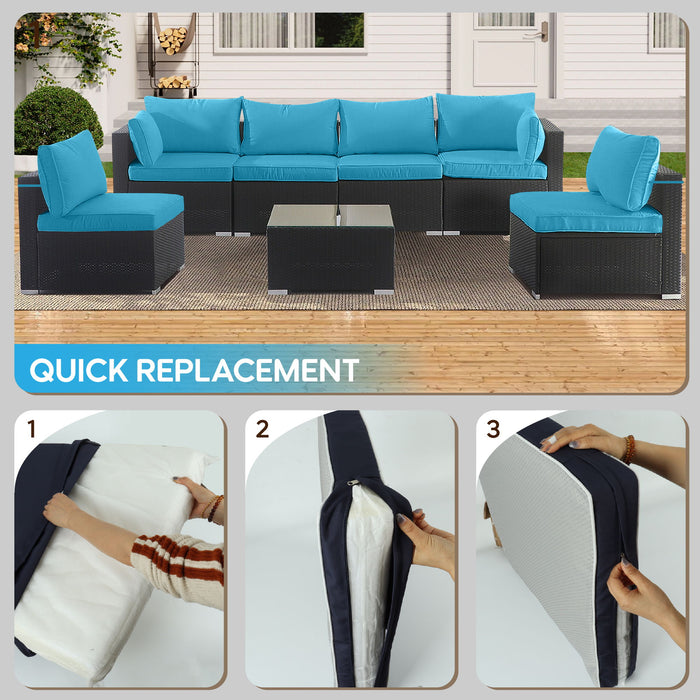 QUICK REPLACEMENT

1

2

3