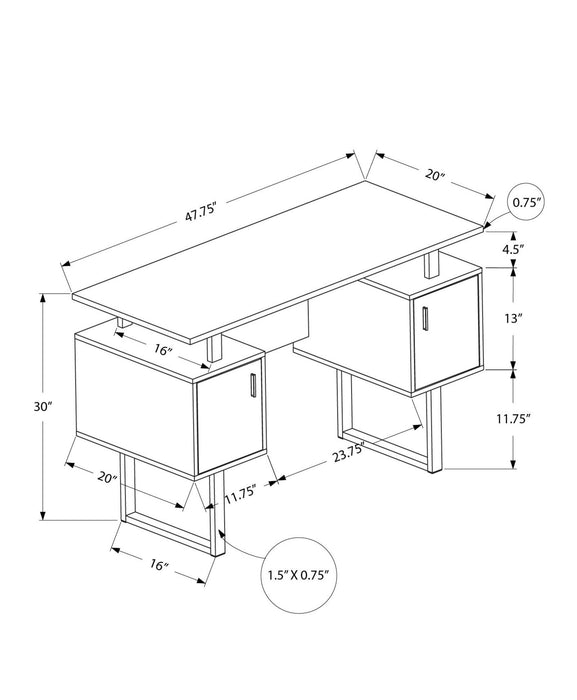 47.75"
20"
0.75"
4.5"
13"
16"
30"
11.75"
23.75"
20"
11.75"
16"
1.5" X 0.75"